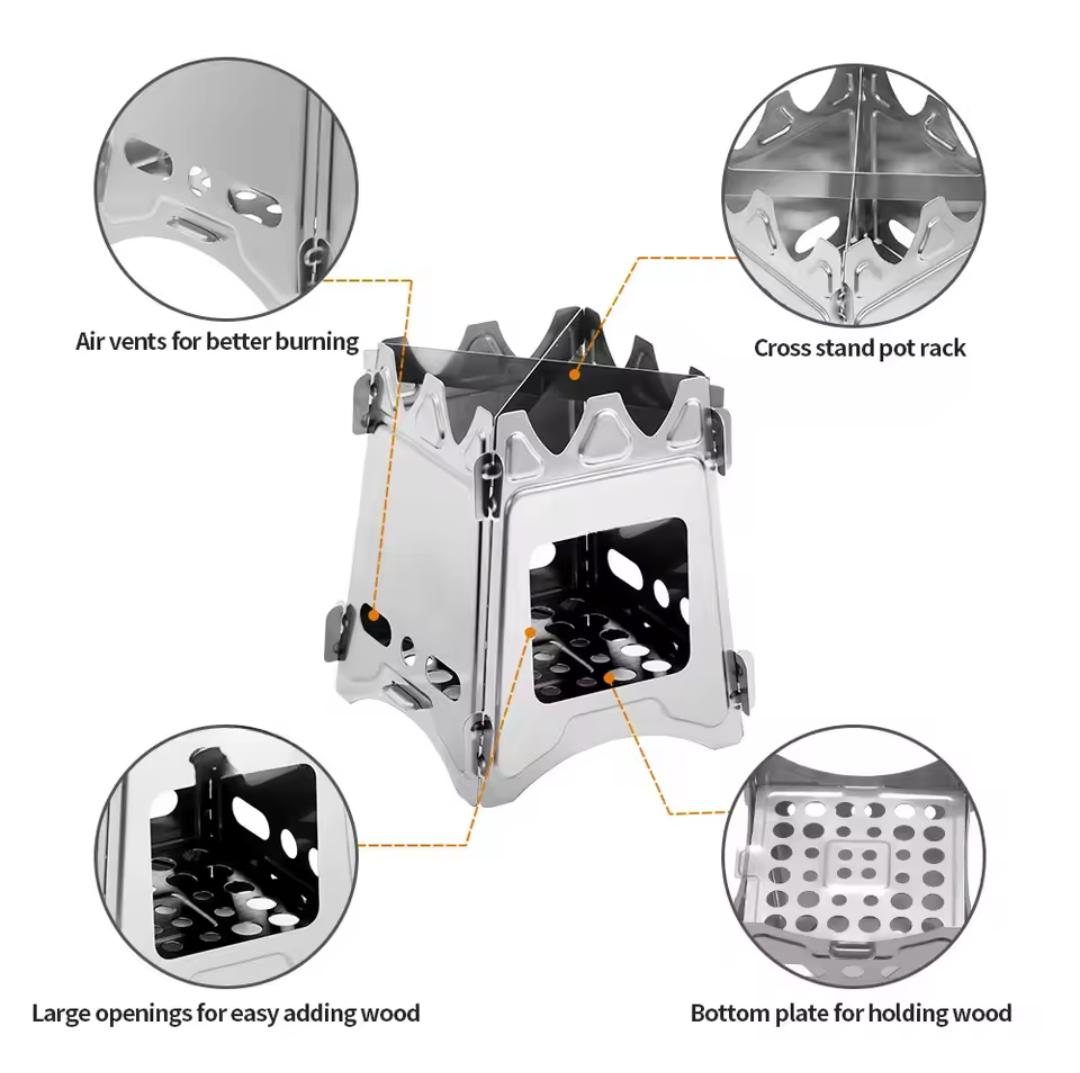 Air vents for better burning

Cross stand pot rack

Large openings for easy adding wood

Bottom plate for holding wood